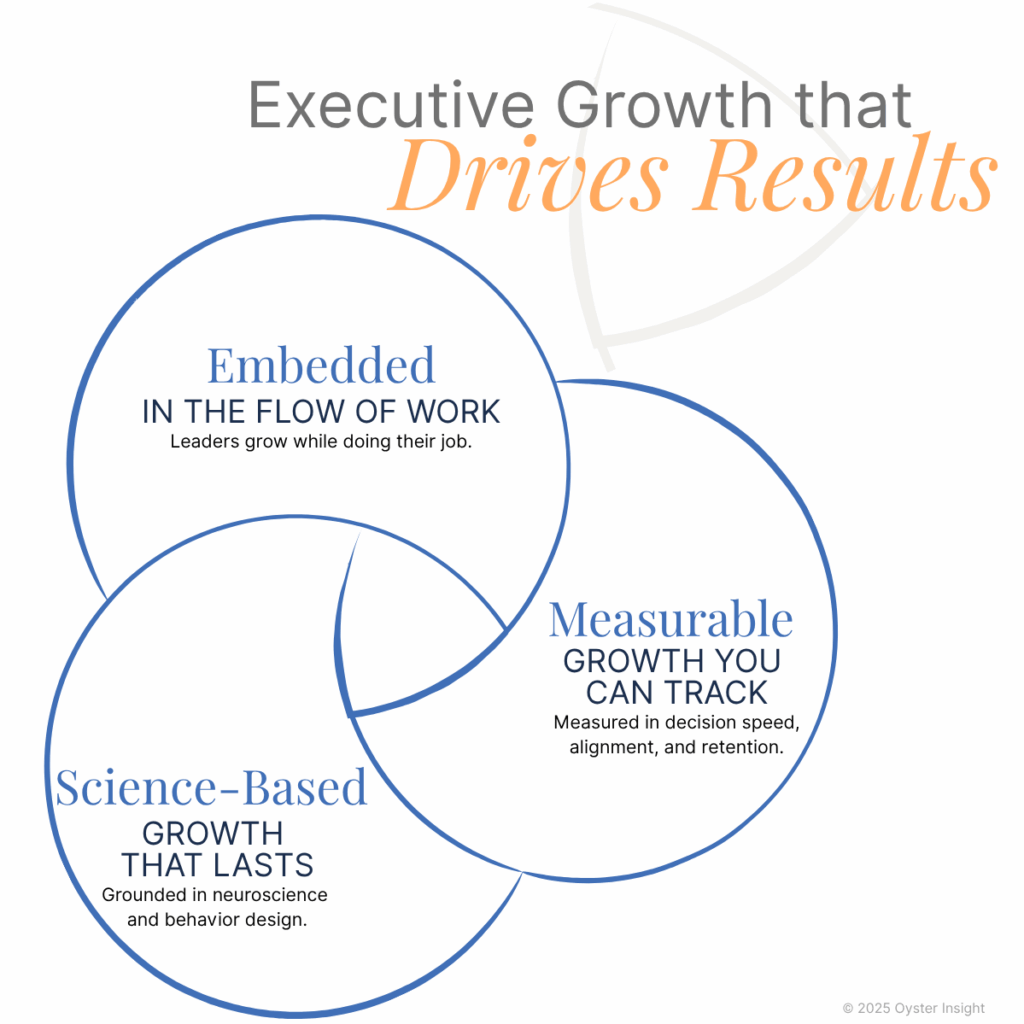 Executive Growth that
Drives Results

Embedded
IN THE FLOW OF WORK
Leaders grow while doing their job.

Measurable
GROWTH YOU CAN TRACK
Measured in decision speed, alignment, and retention.

Science-Based
GROWTH THAT LASTS
Grounded in neuroscience and behavior design.

© 2025 Oyster Insight